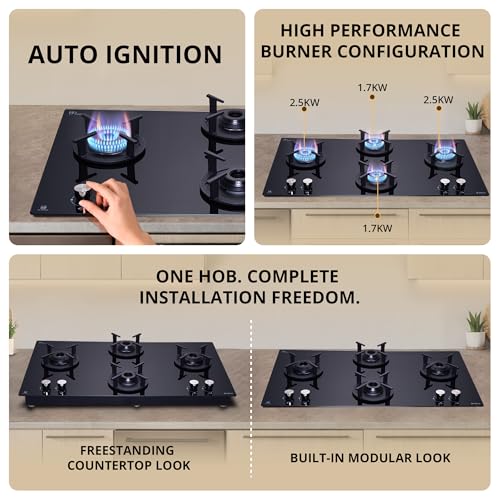 AUTO IGNITION

HIGH PERFORMANCE BURNER CONFIGURATION

2.5KW

1.7KW

2.5KW

1.7KW

ONE HOB. COMPLETE INSTALLATION FREEDOM.

FREESTANDING COUNTERTOP LOOK

BUILT-IN MODULAR LOOK