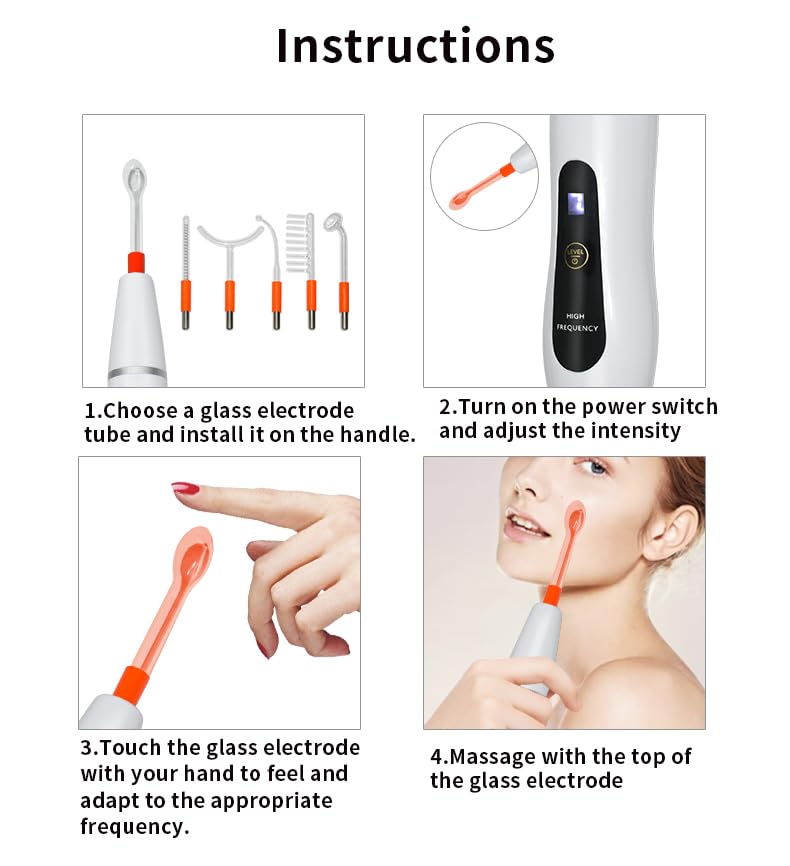 Instructions

LEVEL

HIGH FREQUENCY

1.Choose a glass electrode tube and install it on the handle.

2.Turn on the power switch and adjust the intensity

3.Touch the glass electrode with your hand to feel and adapt to the appropriate frequency.

4.Massage with the top of the glass electrode