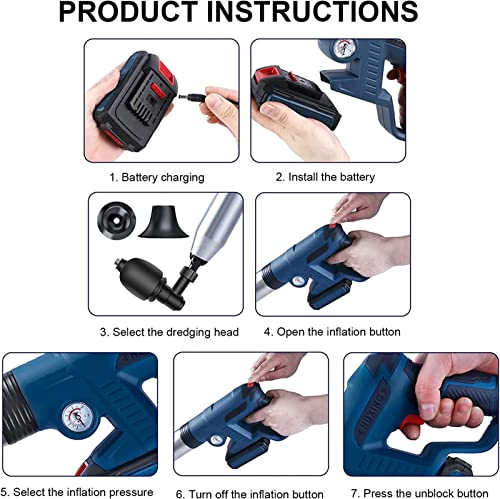 PRODUCT INSTRUCTIONS

1. Battery charging

2. Install the battery

3. Select the dredging head

4. Open the inflation button

5. Select the inflation pressure

6. Turn off the inflation button

7. Press the unblock button