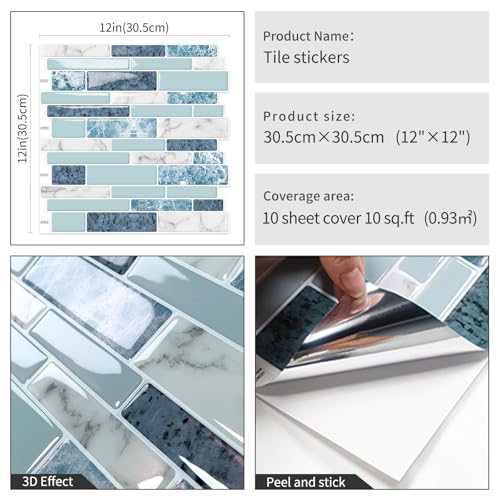 12in(30.5cm)

12in(30.5cm)

Product Name:
Tile stickers

Product size:
30.5cm×30.5cm (12"×12")

Coverage area:
10 sheet cover 10 sq.ft (0.93m²)

3D Effect

Peel and stick