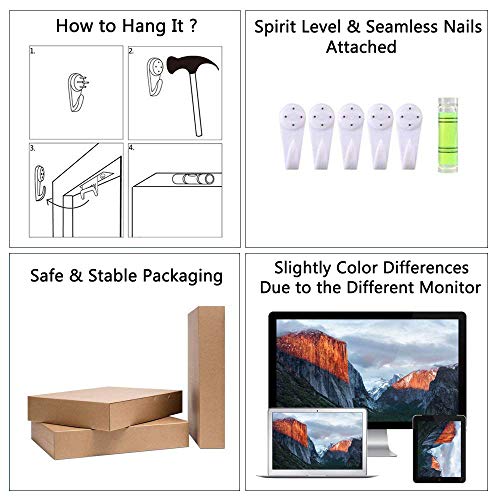 How to Hang It ?

1.

2.

3.

4.

Spirit Level & Seamless Nails Attached

Safe & Stable Packaging

Slightly Color Differences Due to the Different Monitor