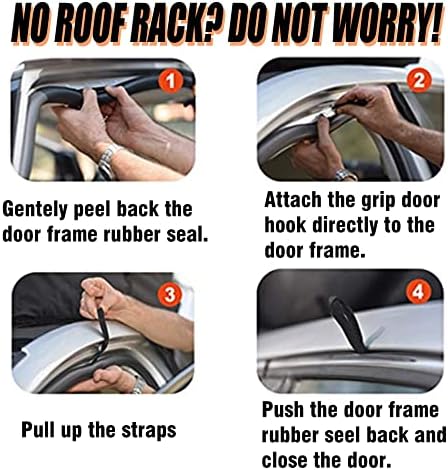 NO ROOF RACK? DO NOT WORRY!

1

Gentely peel back the door frame rubber seal.

2

Attach the grip door hook directly to the door frame.

3

Pull up the straps

4

Push the door frame rubber seel back and close the door.