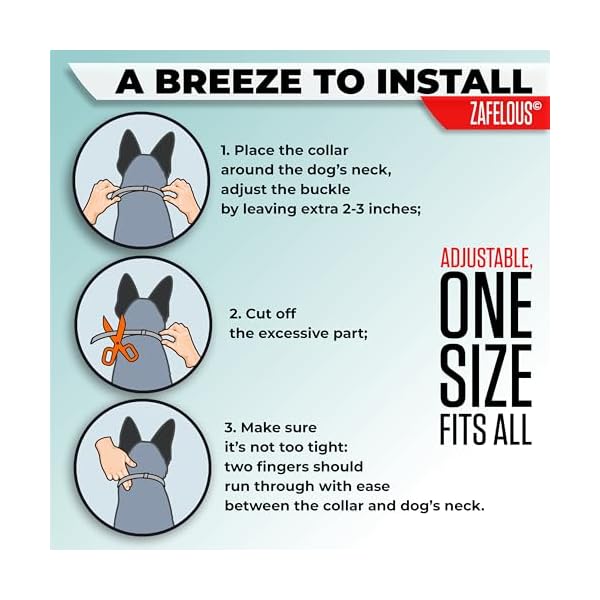 A BREEZE TO INSTALL
ZAFELOUS©

1. Place the collar around the dog's neck, adjust the buckle by leaving extra 2-3 inches;

2. Cut off the excessive part;

3. Make sure it's not too tight: two fingers should run through with ease between the collar and dog's neck.

ADJUSTABLE,
ONE
SIZE
FITS ALL