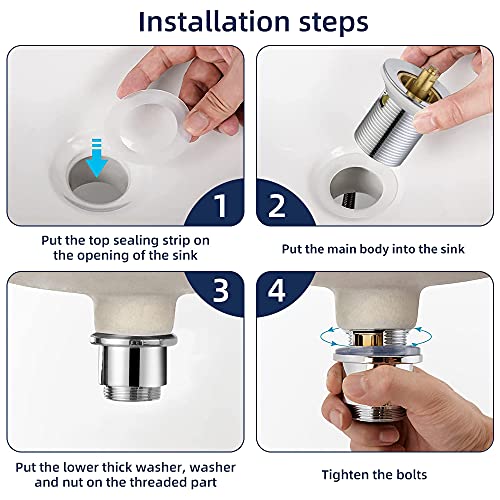 Installation steps

1

Put the top sealing strip on the opening of the sink

2

Put the main body into the sink

3

Put the lower thick washer, washer and nut on the threaded part

4

Tighten the bolts