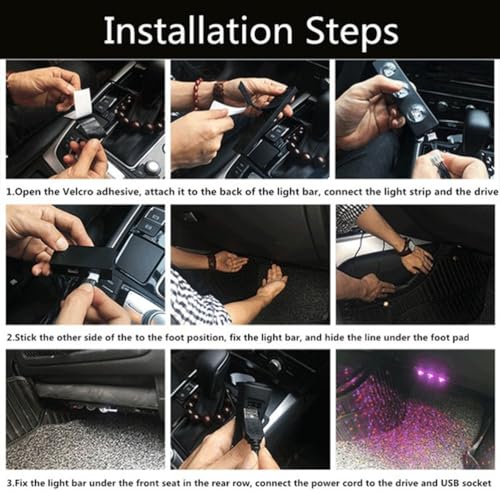 Installation Steps

1.Open the Velcro adhesive, attach it to the back of the light bar, connect the light strip and the drive

2.Stick the other side of the to the foot position, fix the light bar, and hide the line under the foot pad

3.Fix the light bar under the front seat in the rear row, connect the power cord to the drive and USB socket