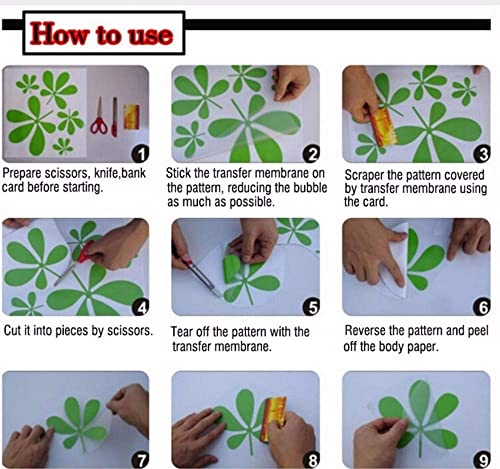 How to use

1
Prepare scissors, knife,bank card before starting.

2
Stick the transfer membrane on the pattern, reducing the bubble as much as possible.

3
Scraper the pattern covered by transfer membrane using the card.

4
Cut it into pieces by scissors.

5
Tear off the pattern with the transfer membrane.

6
Reverse the pattern and peel off the body paper.

7

8

9