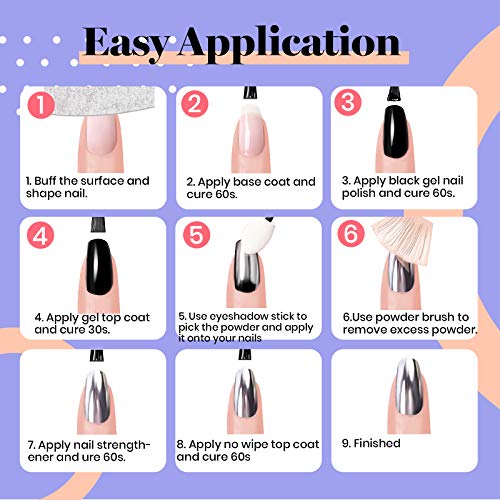 Easy Application

1

1. Buff the surface and shape nail.

2

2. Apply base coat and cure 60s.

3

3. Apply black gel nail polish and cure 60s.

4

4. Apply gel top coat and cure 30s.

5

5. Use eyeshadow stick to pick the powder and apply it onto your nails

6

6.Use powder brush to remove excess powder.

7. Apply nail strengthener and ure 60s.

8. Apply no wipe top coat and cure 60s

9. Finished