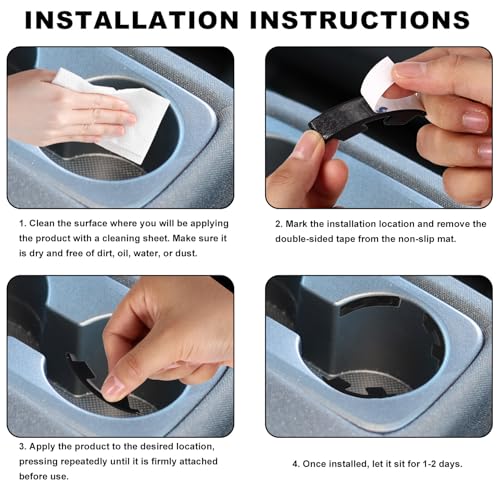 INSTALLATION INSTRUCTIONS

1. Clean the surface where you will be applying the product with a cleaning sheet. Make sure it is dry and free of dirt, oil, water, or dust.

2. Mark the installation location and remove the double-sided tape from the non-slip mat.

3. Apply the product to the desired location, pressing repeatedly until it is firmly attached before use.

4. Once installed, let it sit for 1-2 days.