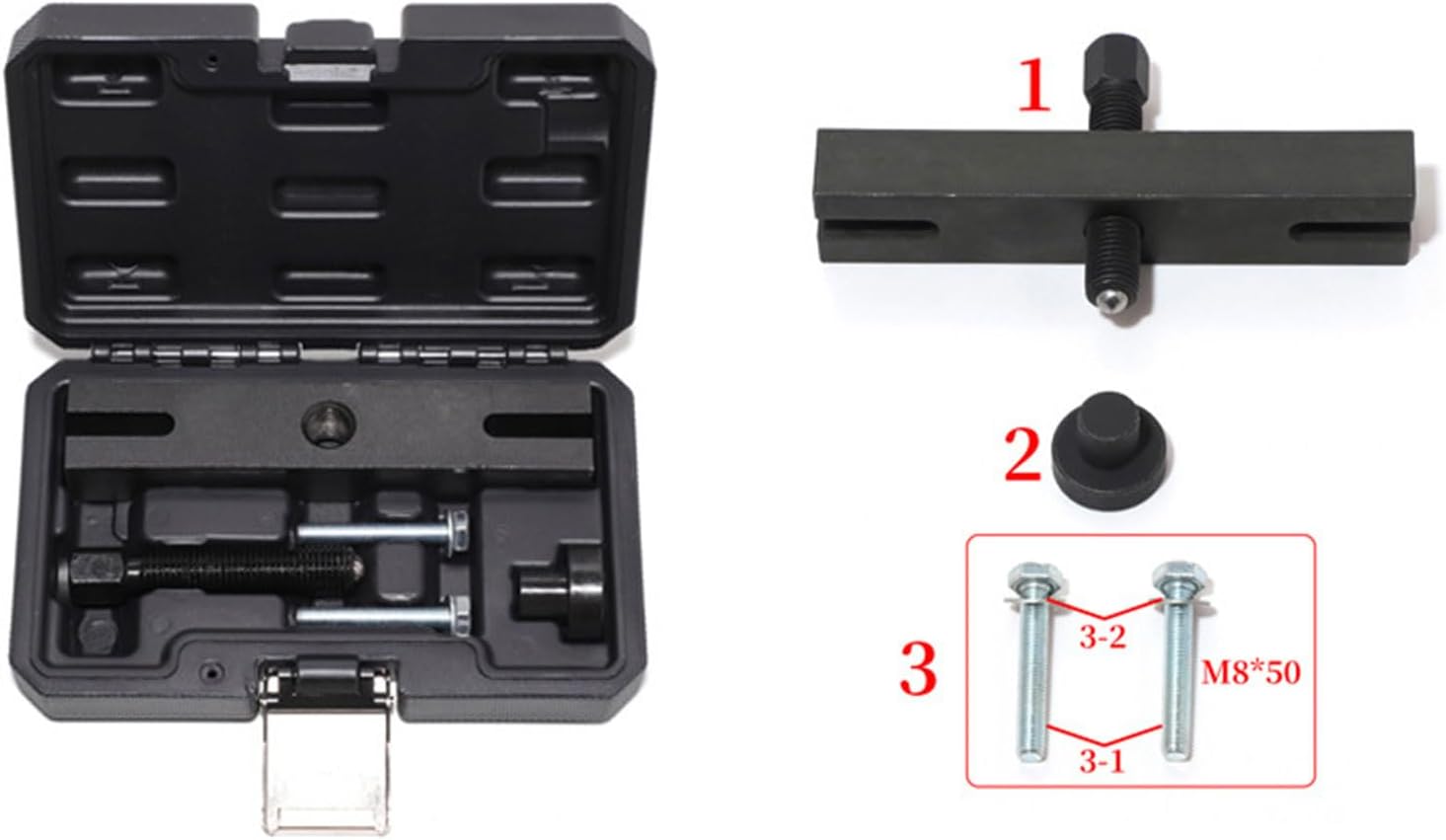 1

2

3

3-2

M8*50

3-1