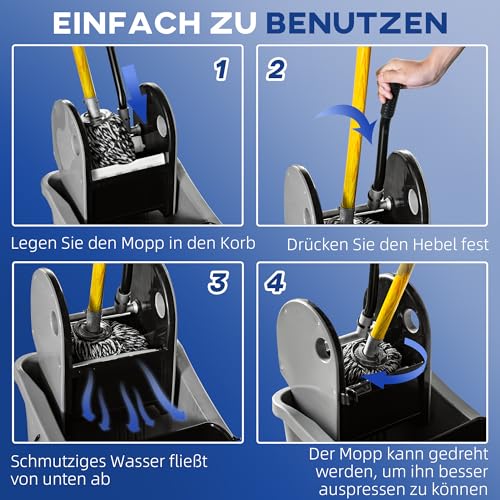 EINFACH ZU BENUTZEN

1

Legen Sie den Mopp in den Korb

2

Drücken Sie den Hebel fest

3

Schmutziges Wasser fließt von unten ab

4

Der Mopp kann gedreht werden, um ihn besser auspressen zu können