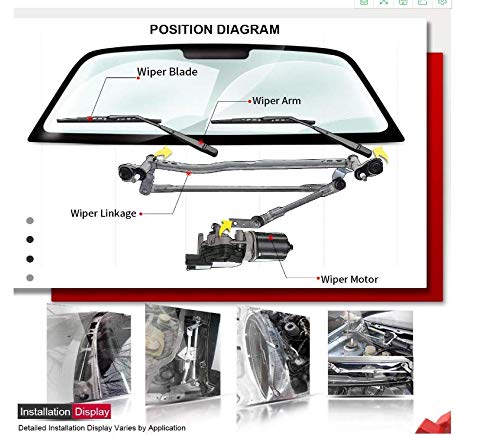 POSITION DIAGRAM

Wiper Blade

Wiper Arm

Wiper Linkage

Wiper Motor

Installation Display

Detailed Installation Display Varies by Application