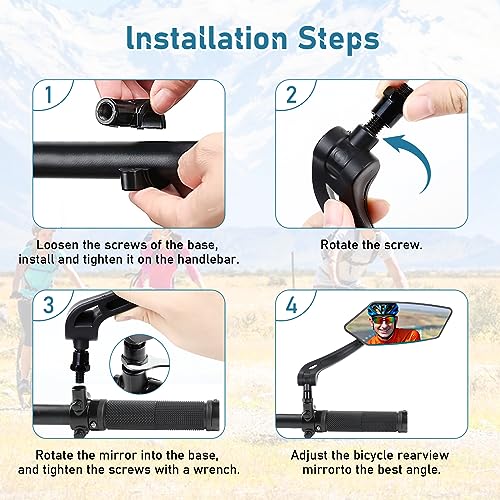 Installation Steps

1

Loosen the screws of the base, install and tighten it on the handlebar.

2

Rotate the screw.

3

Rotate the mirror into the base, and tighten the screws with a wrench.

4

Adjust the bicycle rearview mirrorto the best angle.