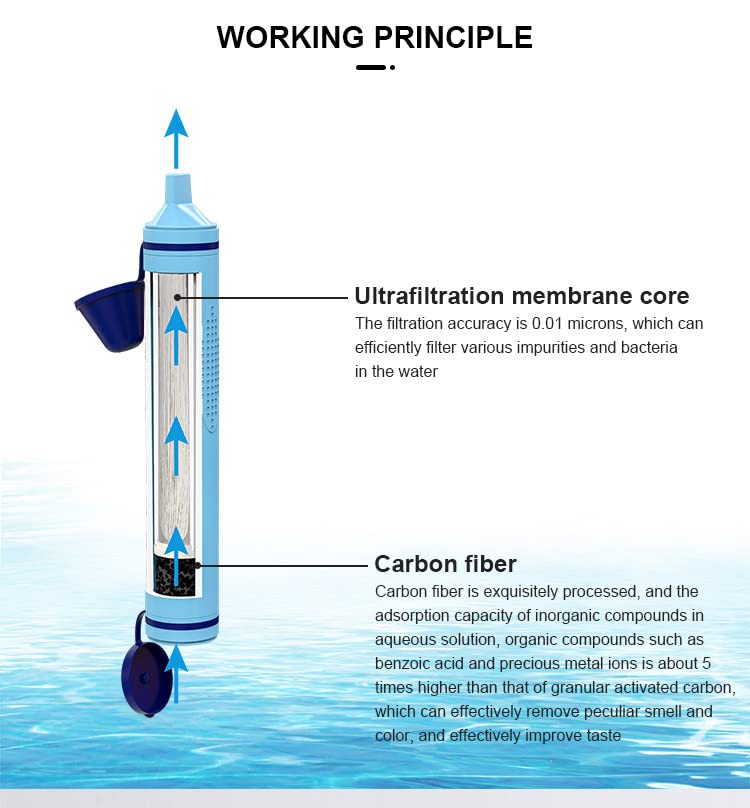 WORKING PRINCIPLE

Ultrafiltration membrane core
The filtration accuracy is 0.01 microns, which can efficiently filter various impurities and bacteria in the water

Carbon fiber
Carbon fiber is exquisitely processed, and the adsorption capacity of inorganic compounds in aqueous solution, organic compounds such as benzoic acid and precious metal ions is about 5 times higher than that of granular activated carbon, which can effectively remove peculiar smell and color, and effectively improve taste