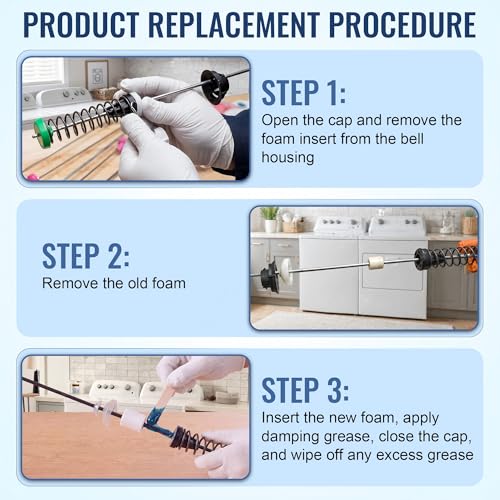 PRODUCT REPLACEMENT PROCEDURE

STEP 1:
Open the cap and remove the foam insert from the bell housing

STEP 2:
Remove the old foam

STEP 3:
Insert the new foam, apply damping grease, close the cap, and wipe off any excess grease