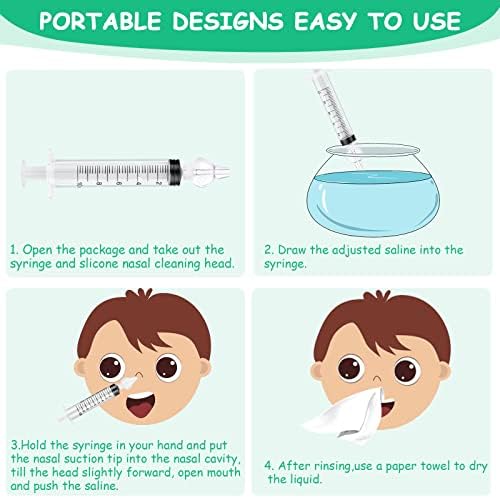 PORTABLE DESIGNS EASY TO USE

1. Open the package and take out the syringe and slicone nasal cleaning head.

2. Draw the adjusted saline into the syringe.

3.Hold the syringe in your hand and put the nasal suction tip into the nasal cavity, till the head slightly forward, open mouth and push the saline.

4. After rinsing,use a paper towel to dry the liquid.