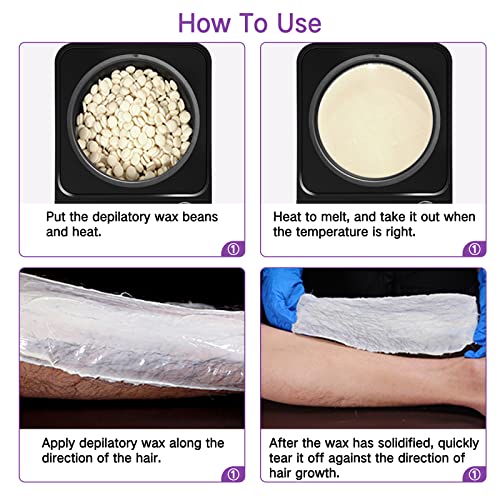 How To Use

Put the depilatory wax beans and heat.

①

Heat to melt, and take it out when the temperature is right.

①

Apply depilatory wax along the direction of the hair.

①

After the wax has solidified, quickly tear it off against the direction of hair growth.

①