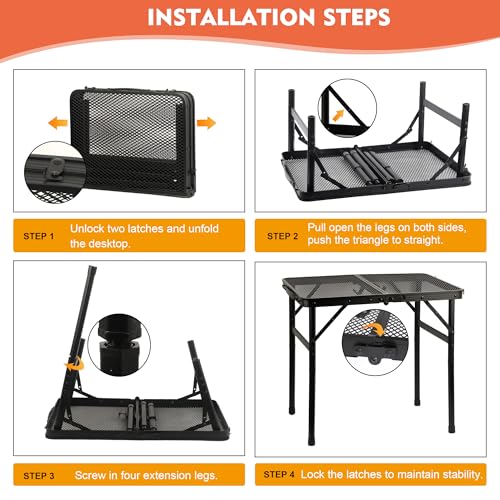 INSTALLATION STEPS

STEP 1 Unlock two latches and unfold the desktop.

STEP 2 Pull open the legs on both sides, push the triangle to straight.

STEP 3 Screw in four extension legs.

STEP 4 Lock the latches to maintain stability.