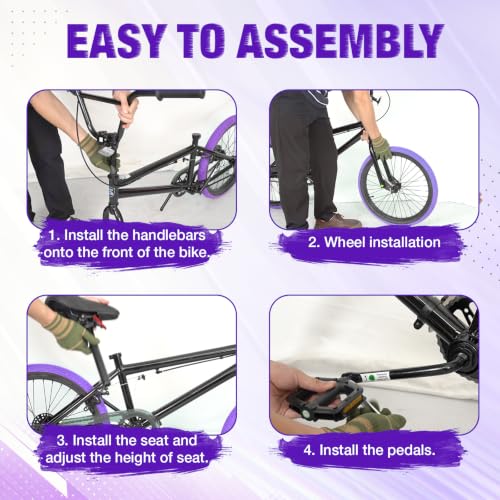 EASY TO ASSEMBLY

1. Install the handlebars onto the front of the bike.

2. Wheel installation

3. Install the seat and adjust the height of seat.

4. Install the pedals.