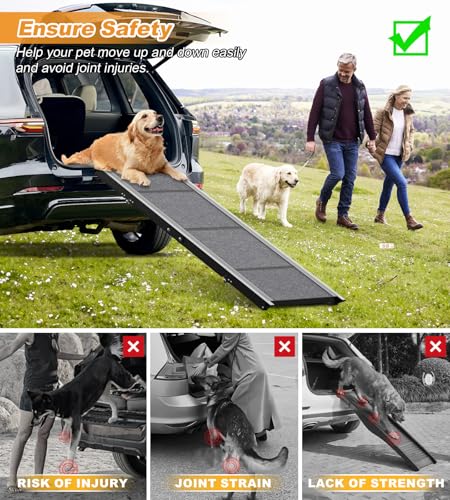 Ensure Safety

Help your pet move up and down easily and avoid joint injuries.

RISK OF INJURY

JOINT STRAIN

LACK OF STRENGTH