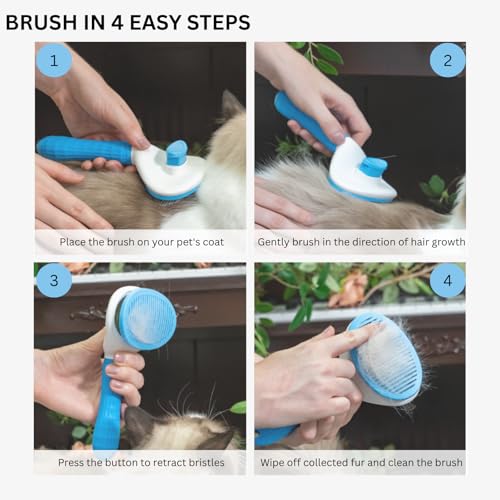 BRUSH IN 4 EASY STEPS

1

Place the brush on your pet's coat

2

Gently brush in the direction of hair growth

3

Press the button to retract bristles

4

Wipe off collected fur and clean the brush