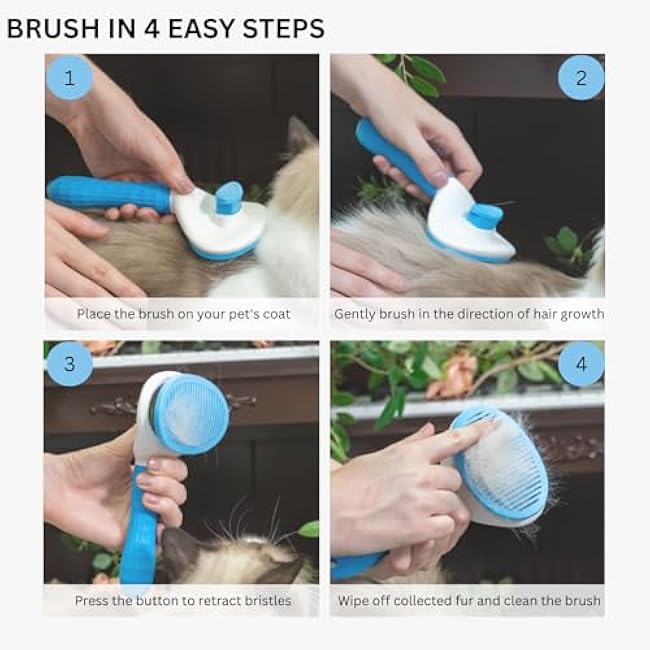 BRUSH IN 4 EASY STEPS

1

Place the brush on your pet's coat

2

Gently brush in the direction of hair growth

3

Press the button to retract bristles

4

Wipe off collected fur and clean the brush