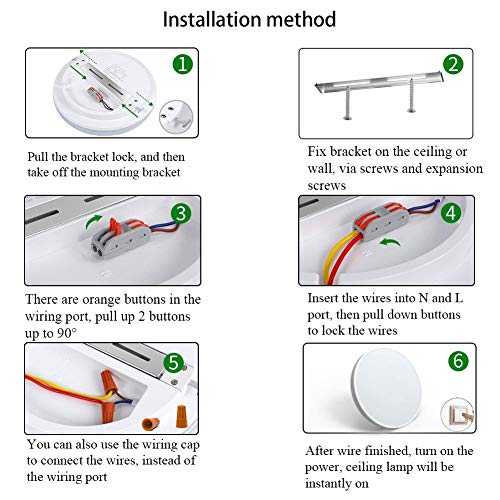 Installation method

1

Pull the bracket lock, and then take off the mounting bracket

2

Fix bracket on the ceiling or wall, via screws and expansion screws

3

There are orange buttons in the wiring port, pull up 2 buttons up to 90°

4

Insert the wires into N and L port, then pull down buttons to lock the wires

5

You can also use the wiring cap to connect the wires, instead of the wiring port

6

After wire finished, turn on the power, ceiling lamp will be instantly on