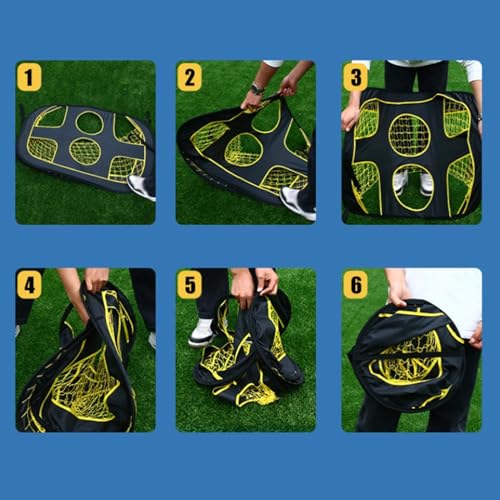 1

2

3

4

5

6