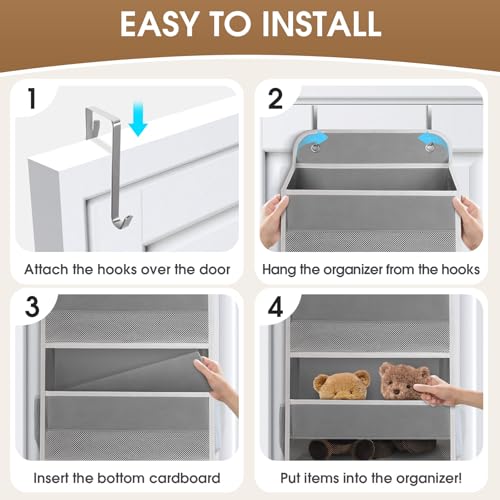 EASY TO INSTALL

1

Attach the hooks over the door

2

Hang the organizer from the hooks

3

Insert the bottom cardboard

4

Put items into the organizer!