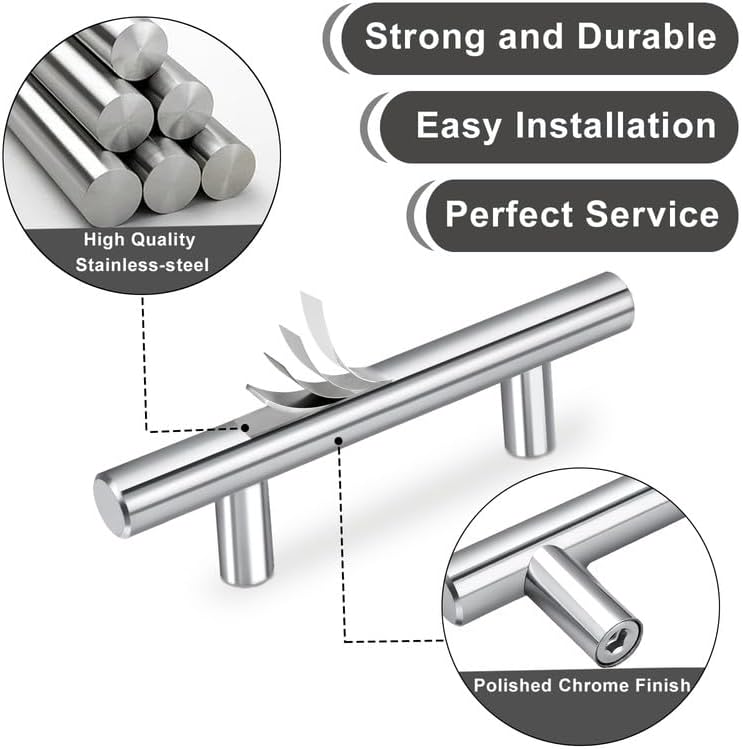 Strong and Durable

Easy Installation

Perfect Service

High Quality
Stainless-steel

Polished Chrome Finish