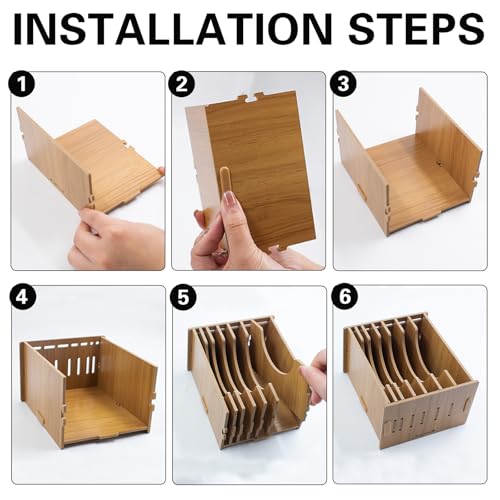 INSTALLATION STEPS

1

2

3

4

5

6