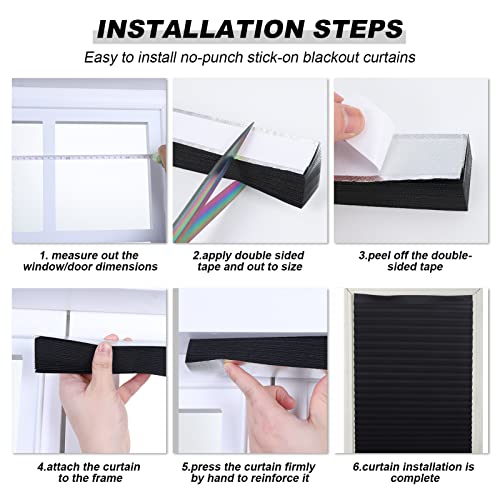 INSTALLATION STEPS

Easy to install no-punch stick-on blackout curtains

1. measure out the window/door dimensions

2.apply double sided tape and out to size

3.peel off the double-sided tape

4.attach the curtain to the frame

5.press the curtain firmly by hand to reinforce it

6.curtain installation is complete