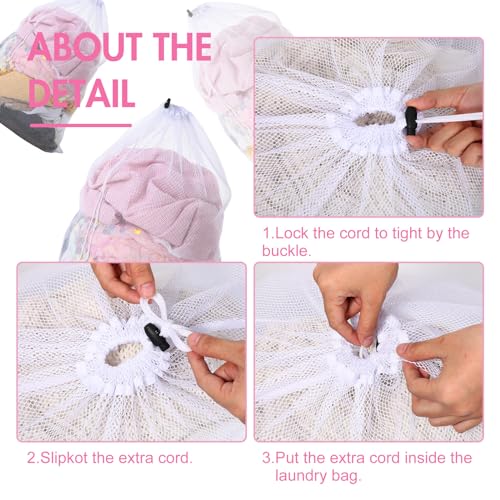 ABOUT THE DETAIL

1.Lock the cord to tight by the buckle.

2.Slipkot the extra cord.

3.Put the extra cord inside the laundry bag.