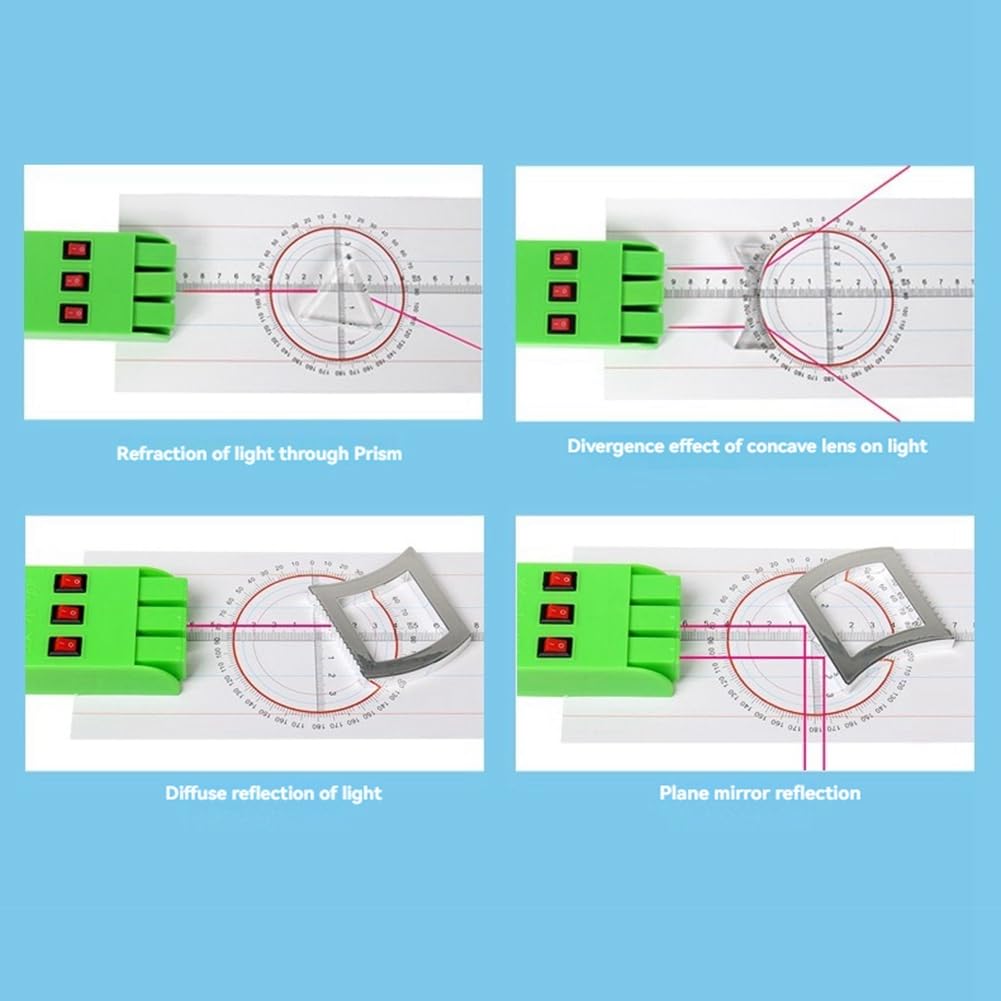 Refraction of light through Prism

Divergence effect of concave lens on light

Diffuse reflection of light

Plane mirror reflection