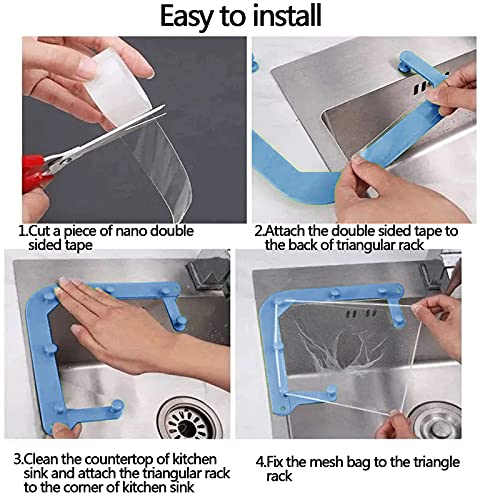 Easy to install

1.Cut a piece of nano double sided tape

2.Attach the double sided tape to the back of triangular rack

3.Clean the countertop of kitchen sink and attach the triangular rack to the corner of kitchen sink

4.Fix the mesh bag to the triangle rack