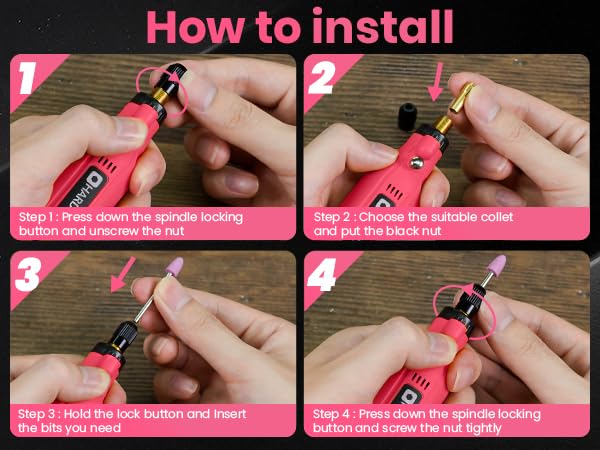 How to install

1

HARD

Step 1 : Press down the spindle locking button and unscrew the nut

2

Step 2 : Choose the suitable collet and put the black nut

3

Step 3 : Hold the lock button and Insert the bits you need

4

Step 4 : Press down the spindle locking button and screw the nut tightly