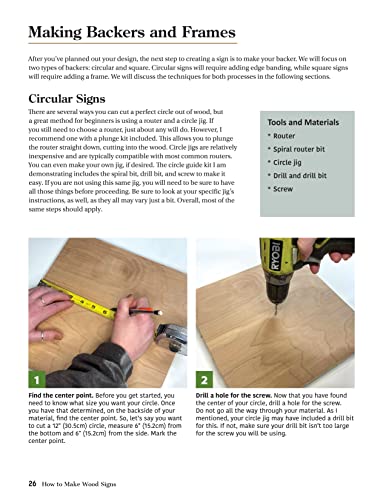 Making Backers and Frames

After you've planned out your design, the next step to creating a sign is to make your backer. We will focus on two types of backers: circular and square. Circular signs will require adding edge banding, while square signs will require adding a frame. We will discuss the techniques for both processes in the following sections.

Circular Signs

There are several ways you can cut a perfect circle out of wood, but a great method for beginners is using a router and a circle jig. If you still need to choose a router, just about any will do. However, I recommend one with a plunge kit included. This allows you to plunge the router straight down, cutting into the wood. Circle jigs are relatively inexpensive and are typically compatible with most common routers. You can even make your own jig, if desired. The circle guide kit I am demonstrating includes the spiral bit, drill bit, and screw to make it easy. If you are not using this same jig, you will need to be sure to have all those things before proceeding. Be sure to look at your specific jig's instructions, as well, as they all may vary just a bit. Overall, most of the same steps should apply.

Tools and Materials
• Router
• Spiral router bit
• Circle jig
• Drill and drill bit
• Screw

RYOBI

1

Find the center point. Before you get started, you need to know what size you want your circle. Once you have that determined, on the backside of your material, find the center point. So, let's say you want to cut a 12" (30.5cm) circle, measure 6" (15.2cm) from the bottom and 6" (15.2cm) from the side. Mark the center point.

2

Drill a hole for the screw. Now that you have found the center of your circle, drill a hole for the screw. Do not go all the way through your material. As I mentioned, your circle jig may have included a drill bit for this. If not, make sure your drill bit isn't too large for the screw you will be using.

26 How to Make Wood Signs