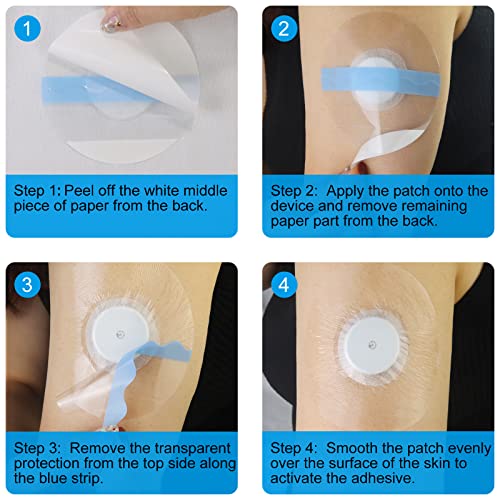 1

Step 1: Peel off the white middle piece of paper from the back.

2

Step 2: Apply the patch onto the device and remove remaining paper part from the back.

3

Step 3: Remove the transparent protection from the top side along the blue strip.

4

Step 4: Smooth the patch evenly over the surface of the skin to activate the adhesive.