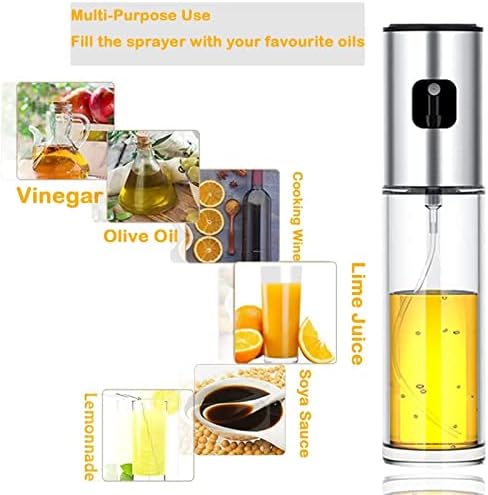 Multi-Purpose Use
Fill the sprayer with your favourite oils

Vinegar

Olive Oil

Cooking Wine

Lime Juice

Soya Sauce

Lemonnade