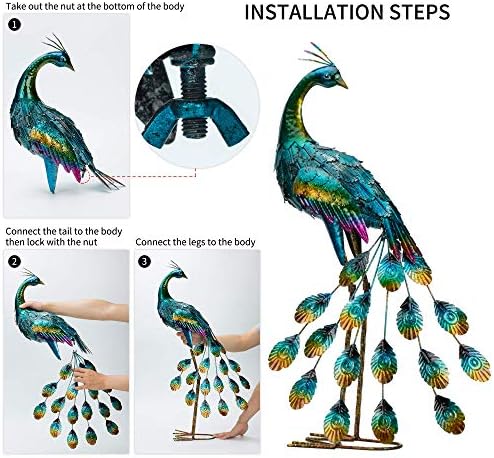 Take out the nut at the bottom of the body

INSTALLATION STEPS

1

Connect the tail to the body then lock with the nut

2

Connect the legs to the body

3