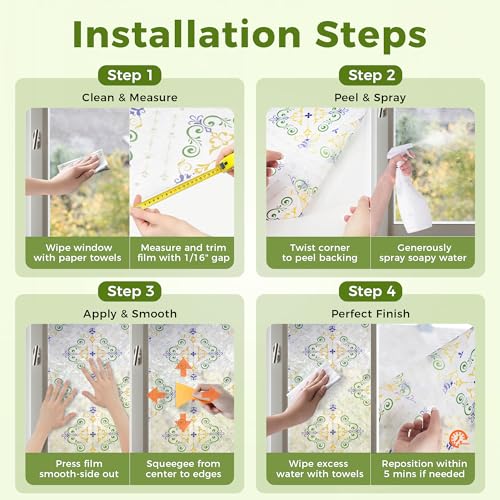 Installation Steps

Step 1

Clean & Measure

Wipe window with paper towels

Measure and trim film with 1/16" gap

Step 2

Peel & Spray

Twist corner to peel backing

Generously spray soapy water

Step 3

Apply & Smooth

Press film smooth-side out

Squeegee from center to edges

Step 4

Perfect Finish

Wipe excess water with towels

Reposition within 5 mins if needed