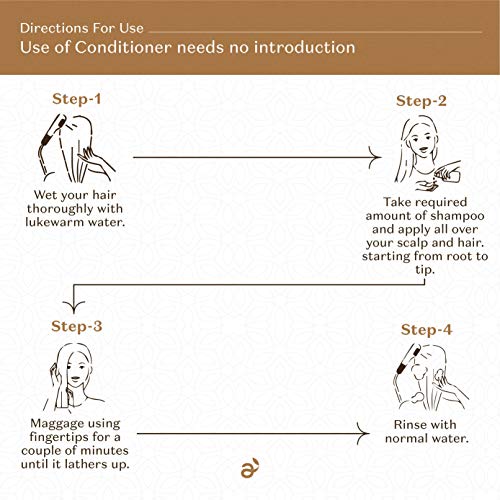 Directions For Use
Use of Conditioner needs no introduction

Step-1

Wet your hair thoroughly with lukewarm water.

Step-2

Take required amount of shampoo and apply all over your scalp and hair. starting from root to tip.

Step-3

Maggage using fingertips for a couple of minutes until it lathers up.

Step-4

Rinse with normal water.