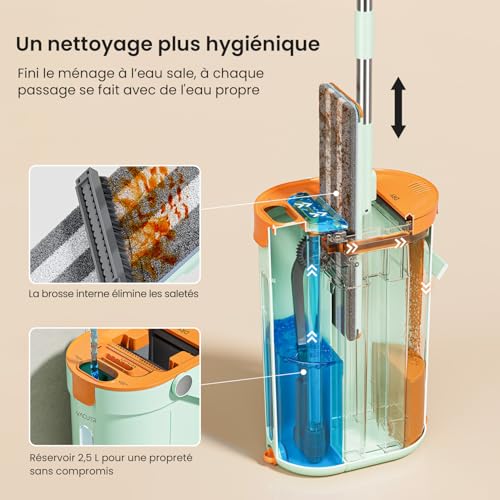 Un nettoyage plus hygiénique

Fini le ménage à l'eau sale, à chaque passage se fait avec de l'eau propre

La brosse interne élimine les saletés

Réservoir 2,5 L pour une propreté sans compromis