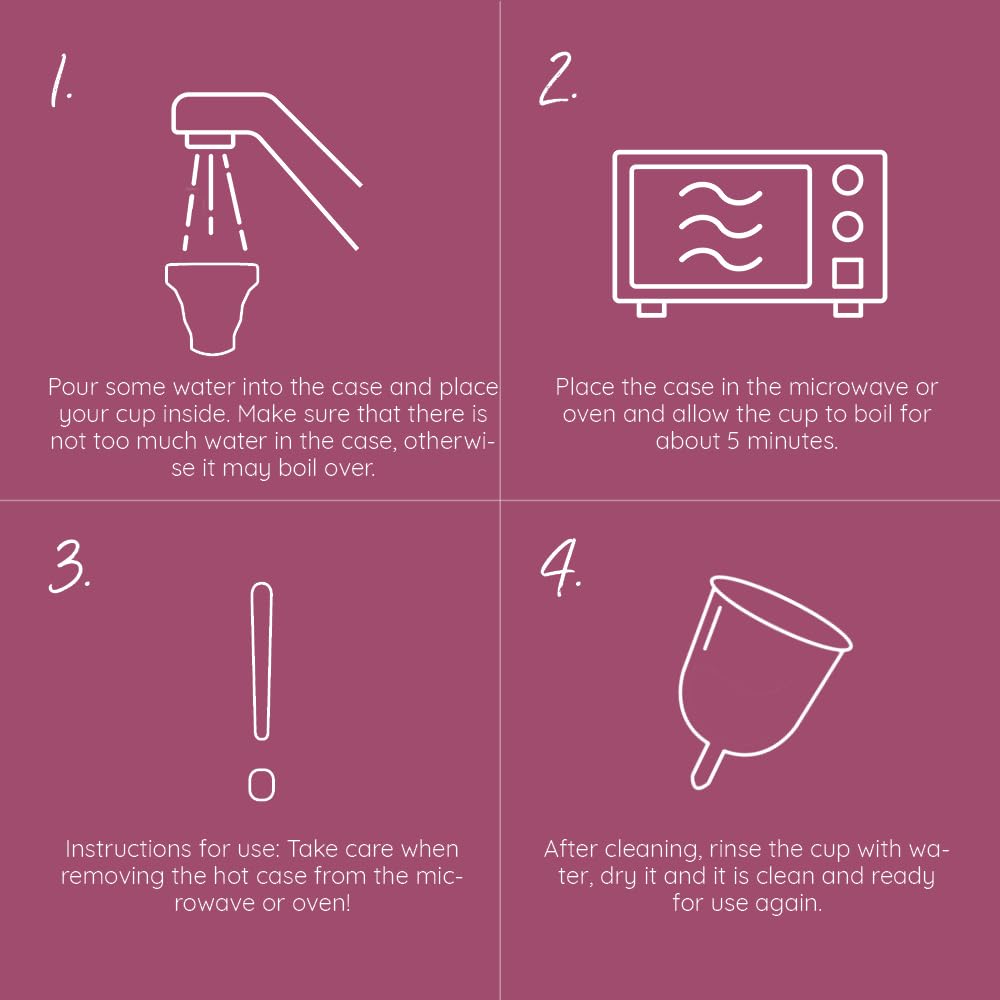 1.

Pour some water into the case and place your cup inside. Make sure that there is not too much water in the case, otherwise it may boil over.

2.

Place the case in the microwave or oven and allow the cup to boil for about 5 minutes.

3.

Instructions for use: Take care when removing the hot case from the microwave or oven!

4.

After cleaning, rinse the cup with water, dry it and it is clean and ready for use again.