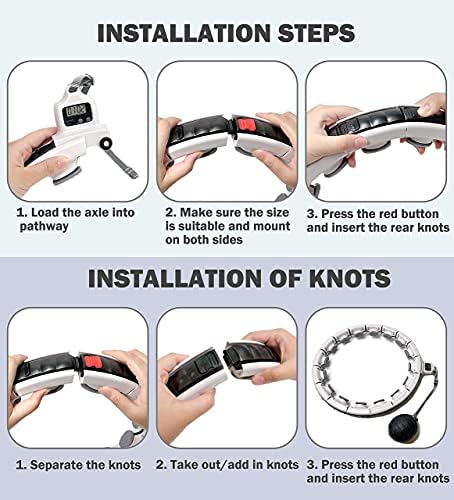 INSTALLATION STEPS

1. Load the axle into pathway

2. Make sure the size is suitable and mount on both sides

3. Press the red button and insert the rear knots

INSTALLATION OF KNOTS

1. Separate the knots

2. Take out/add in knots

3. Press the red button and insert the rear knots