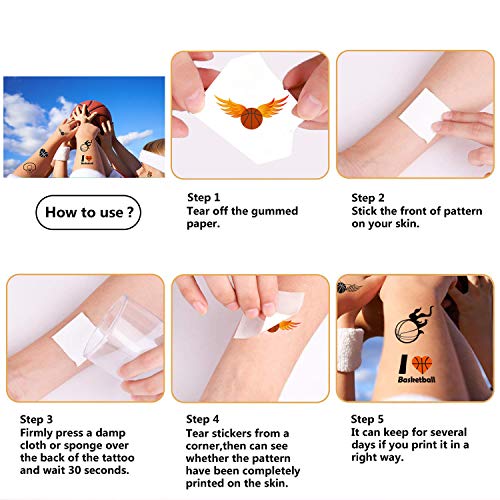 How to use ?

Step 1
Tear off the gummed paper.

Step 2
Stick the front of pattern on your skin.

Step 3
Firmly press a damp cloth or sponge over the back of the tattoo and wait 30 seconds.

Step 4
Tear stickers from a corner,then can see whether the pattern have been completely printed on the skin.

I Basketball

Step 5
It can keep for several days if you print it in a right way.