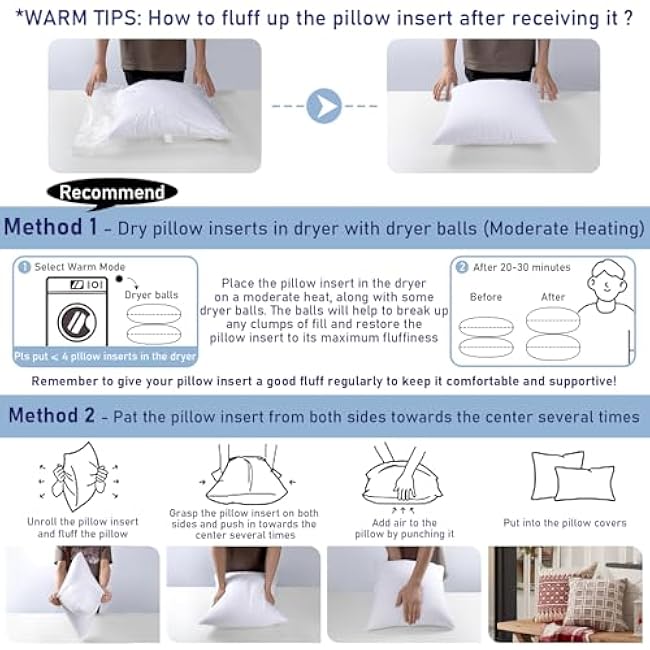 *WARM TIPS: How to fluff up the pillow insert after receiving it ?

Recommend

Method 1 - Dry pillow inserts in dryer with dryer balls (Moderate Heating)

1 Select Warm Mode

Dryer balls

Pls put < 4 pillow inserts in the dryer

Place the pillow insert in the dryer on a moderate heat, along with some dryer balls. The balls will help to break up any clumps of fill and restore the pillow insert to its maximum fluffiness

2 After 20-30 minutes

Before

After

Remember to give your pillow insert a good fluff regularly to keep it comfortable and supportive!

Method 2 - Pat the pillow insert from both sides towards the center several times

Unroll the pillow insert and fluff the pillow

Grasp the pillow insert on both sides and push in towards the center several times

Add air to the pillow by punching it

Put into the pillow covers