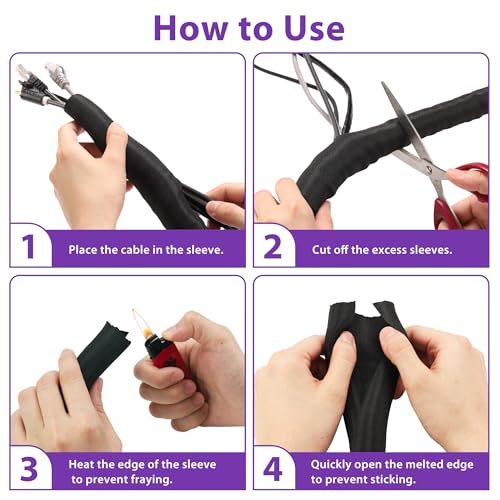 How to Use

1 Place the cable in the sleeve.

2 Cut off the excess sleeves.

3 Heat the edge of the sleeve to prevent fraying.

4 Quickly open the melted edge to prevent sticking.