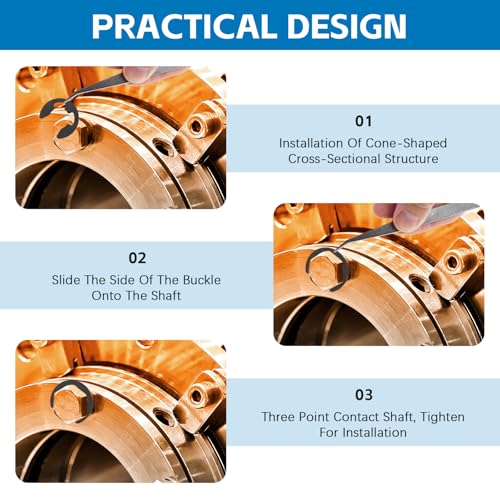 PRACTICAL DESIGN

01
Installation Of Cone-Shaped Cross-Sectional Structure

02
Slide The Side Of The Buckle Onto The Shaft

03
Three Point Contact Shaft, Tighten For Installation