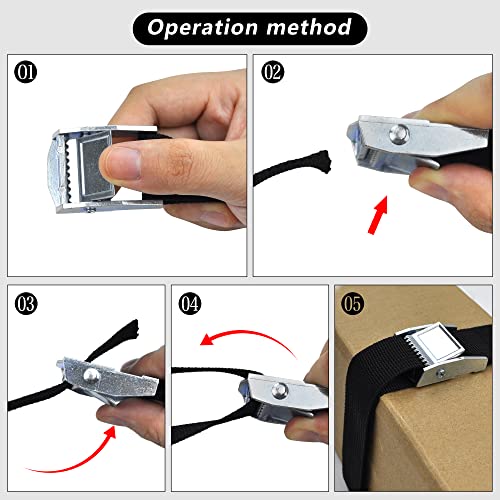 Operation method

01

02

03

04

05