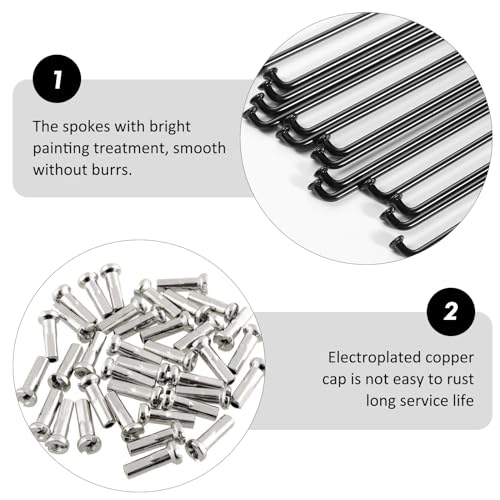 1

The spokes with bright painting treatment, smooth without burrs.

2

Electroplated copper cap is not easy to rust long service life